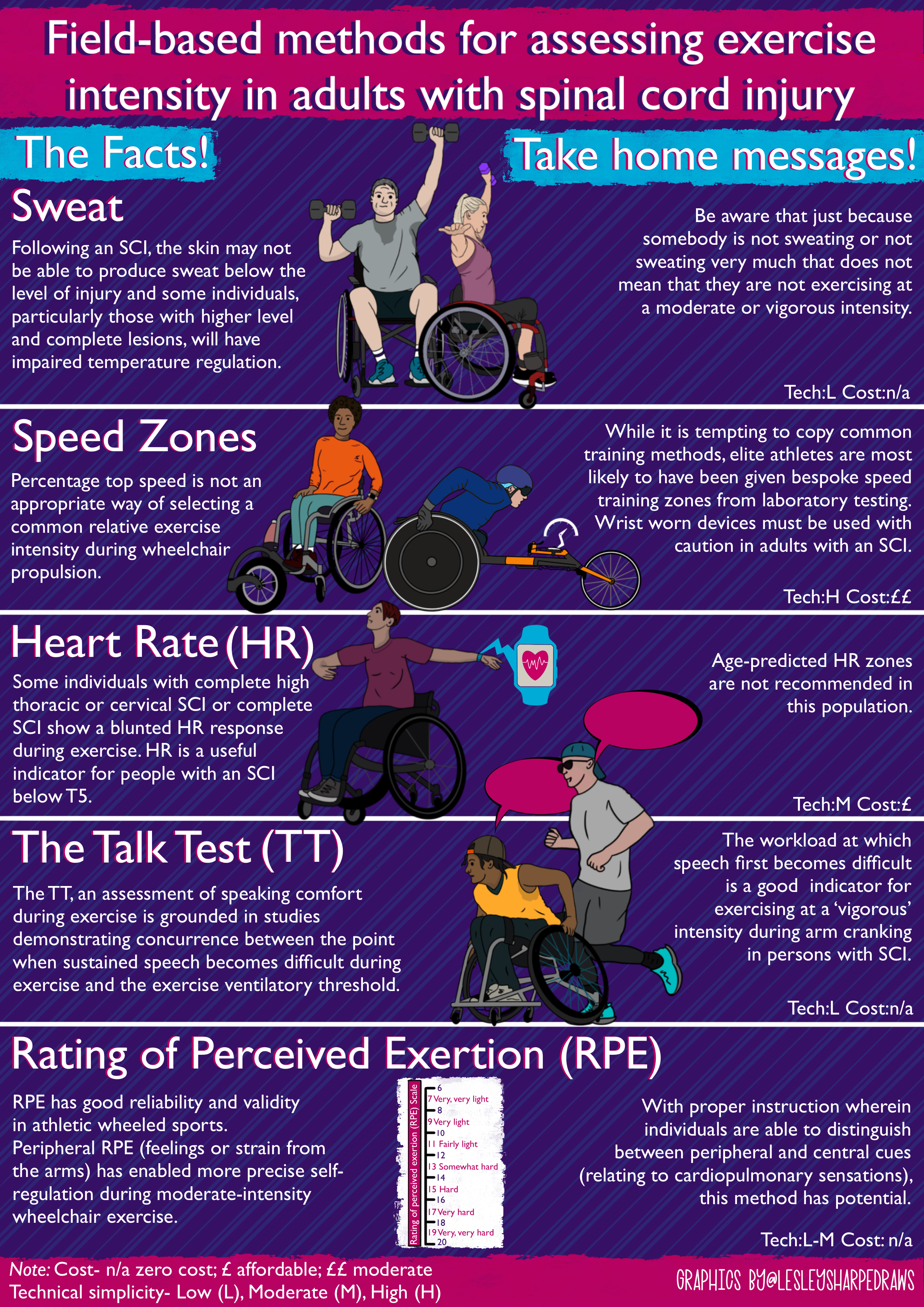 Field-based methods for assessing exercise intensity in adults with spinal cord injury

The Facts!

Take home messages!

Sweat

Following an SCI, the skin may not be able to produce sweat below the level of injury and some individuals, particularly those with higher level and complete lesions, will have impaired temperature regulation.

Be aware that just because somebody is not sweating or not sweating very much that does not mean that they are not exercising at a moderate or vigorous intensity.

Tech:L Cost:n/a

Speed Zones

Percentage top speed is not an appropriate way of selecting a common relative exercise intensity during wheelchair propulsion.

While it is tempting to copy common training methods, elite athletes are most likely to have been given bespoke speed training zones from laboratory testing. Wrist worn devices must be used with caution in adults with an SCI.

Tech:H Cost:££

Heart Rate (HR)

Some individuals with complete high thoracic or cervical SCI or complete SCI show a blunted HR response during exercise. HR is a useful indicator for people with an SCI below T5.

Age-predicted HR zones are not recommended in this population.

Tech:M Cost:£

The Talk Test (TT)

The TT, an assessment of speaking comfort during exercise is grounded in studies demonstrating concurrence between the point when sustained speech becomes difficult during exercise and the exercise ventilatory threshold.

The workload at which speech first becomes difficult is a good indicator for exercising at a 'vigorous' intensity during arm cranking in persons with SCI.

Tech:L Cost:n/a

Rating of Perceived Exertion (RPE)

RPE has good reliability and validity in athletic wheeled sports. Peripheral RPE (feelings or strain from the arms) has enabled more precise self-regulation during moderate-intensity wheelchair exercise.

Rating of perceived exertion (RPE) Scale
6
7 Very, very light
8
9 Very light
10
11 Fairly light
12
13 Somewhat hard
14
15 Hard
16
17 Very hard
18
19 Very, very hard
20

With proper instruction wherein individuals are able to distinguish between peripheral and central cues (relating to cardiopulmonary sensations), this method has potential.

Tech:L-M Cost: n/a

Note: Cost- n/a zero cost; £ affordable; ££ moderate
Technical simplicity- Low (L), Moderate (M), High (H)

GRAPHICS BY@LESLEYSHARPEDRAWS